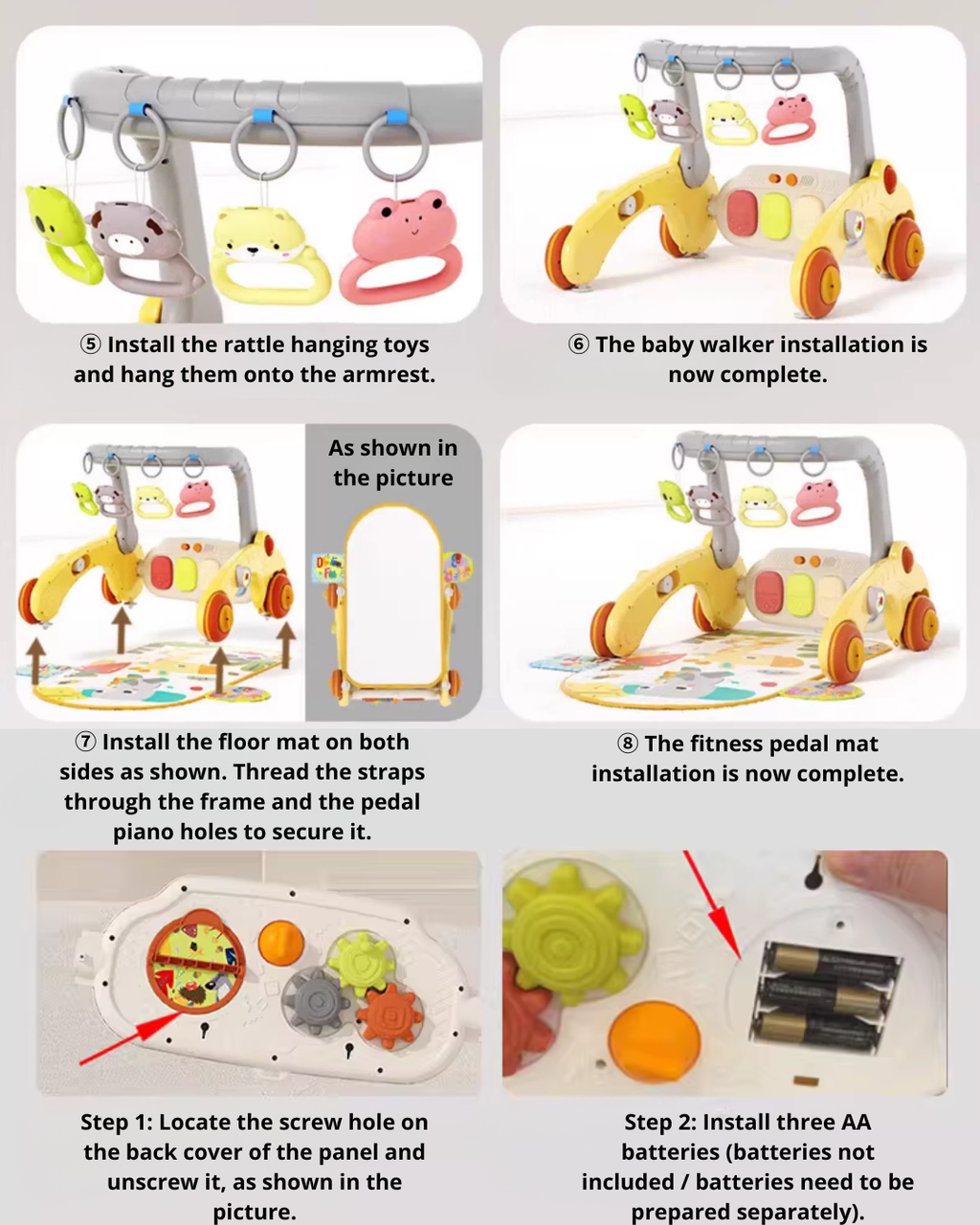 ⑤ Install the rattle hanging toys and hang them onto the armrest.

⑥ The baby walker installation is now complete.

As shown in the picture

⑦ Install the floor mat on both sides as shown. Thread the straps through the frame and the pedal piano holes to secure it.

⑧ The fitness pedal mat installation is now complete.

Step 1: Locate the screw hole on the back cover of the panel and unscrew it, as shown in the picture.

Step 2: Install three AA batteries (batteries not included / batteries need to be prepared separately).