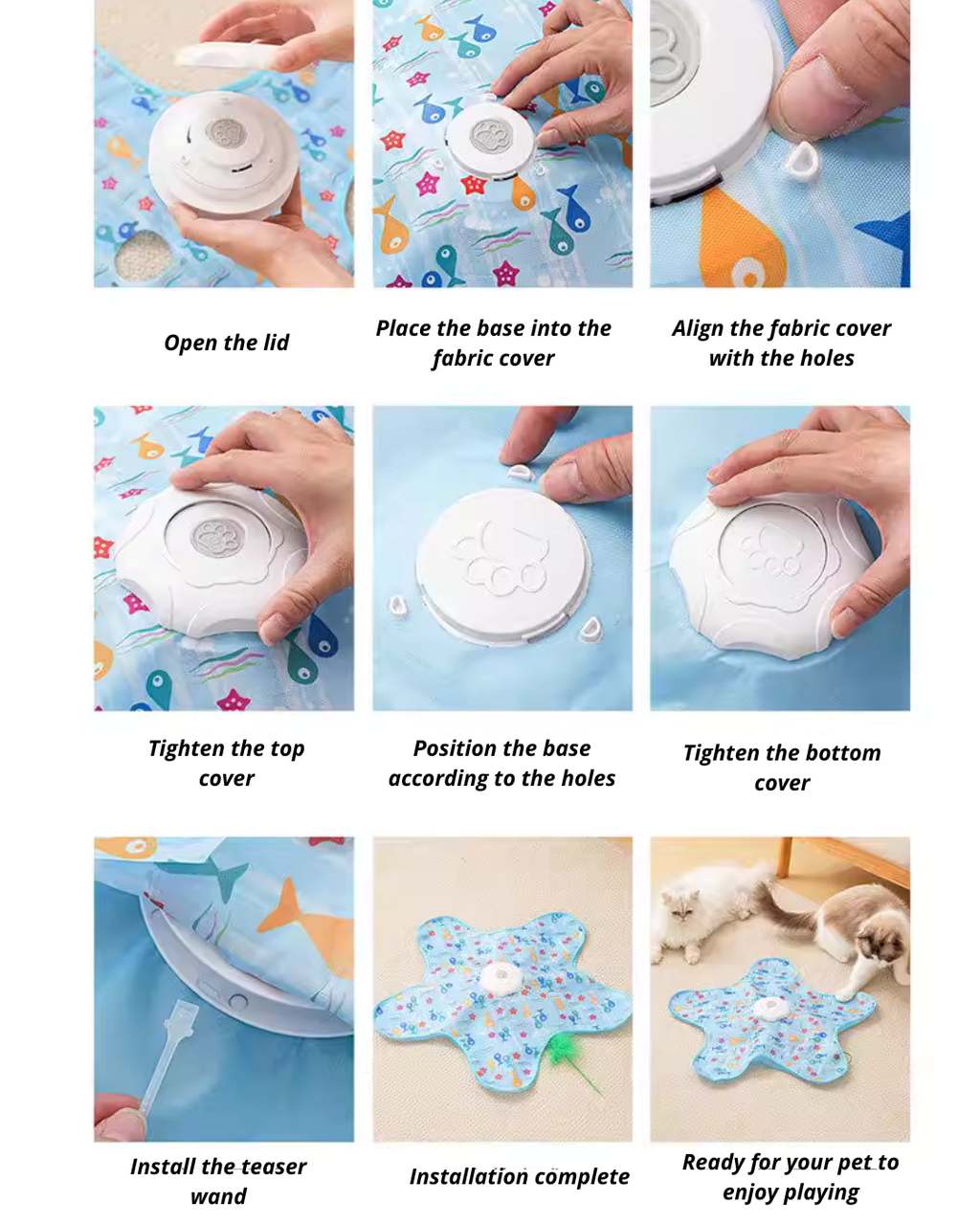 Open the lid

Place the base into the fabric cover

Align the fabric cover with the holes

Tighten the top cover

Position the base according to the holes

Tighten the bottom cover

Install the teaser wand

Installation complete

Ready for your pet to enjoy playing