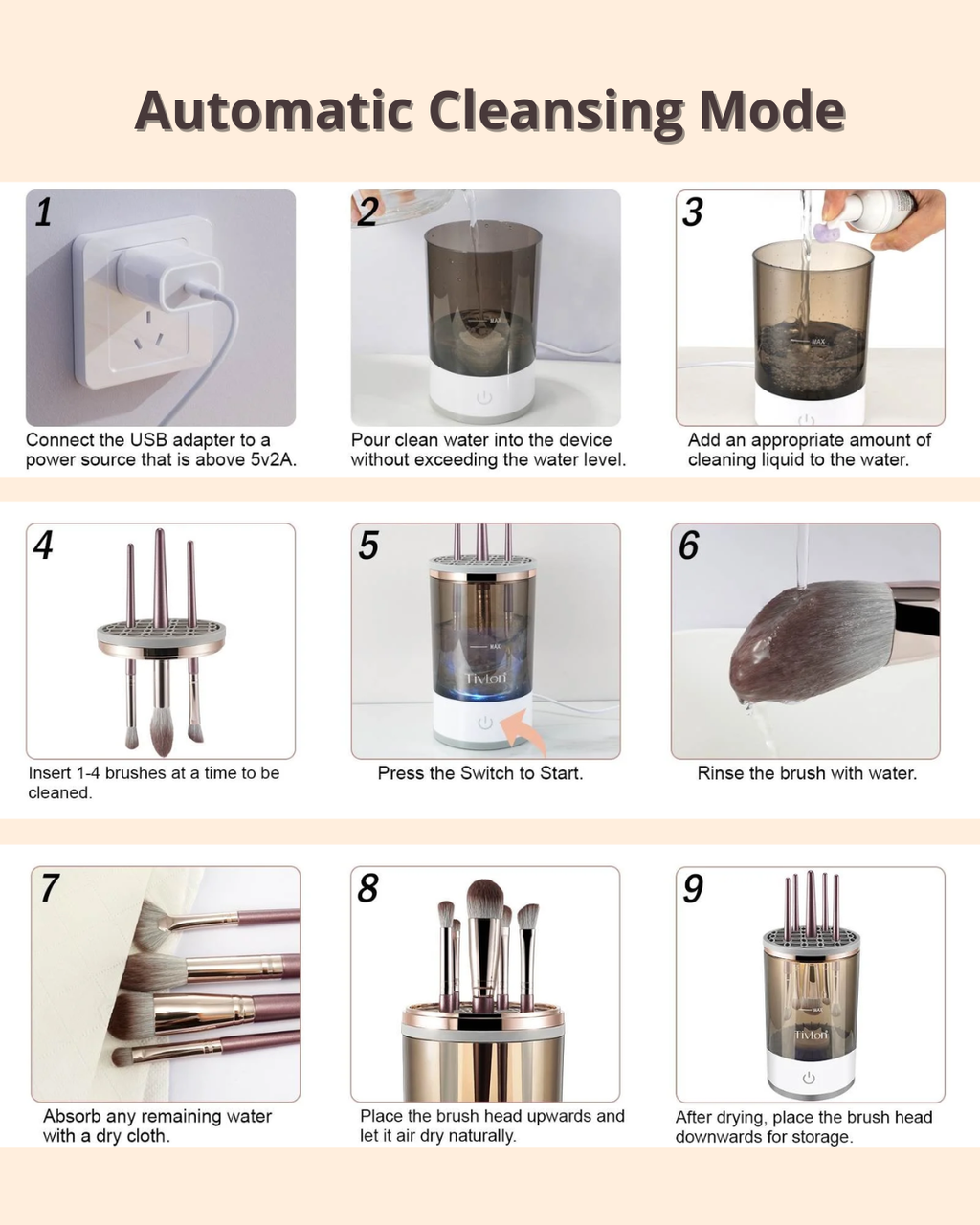 Automatic Cleansing Mode

1
Connect the USB adapter to a power source that is above 5v2A.

2
MAX
Pour clean water into the device without exceeding the water level.

3
MAX
Add an appropriate amount of cleaning liquid to the water.

4
Insert 1-4 brushes at a time to be cleaned.

5
MAX
Tivlon
Press the Switch to Start.

6
Rinse the brush with water.

7
Absorb any remaining water with a dry cloth.

8
Place the brush head upwards and let it air dry naturally.

9
MAX
Tivlon
After drying, place the brush head downwards for storage.