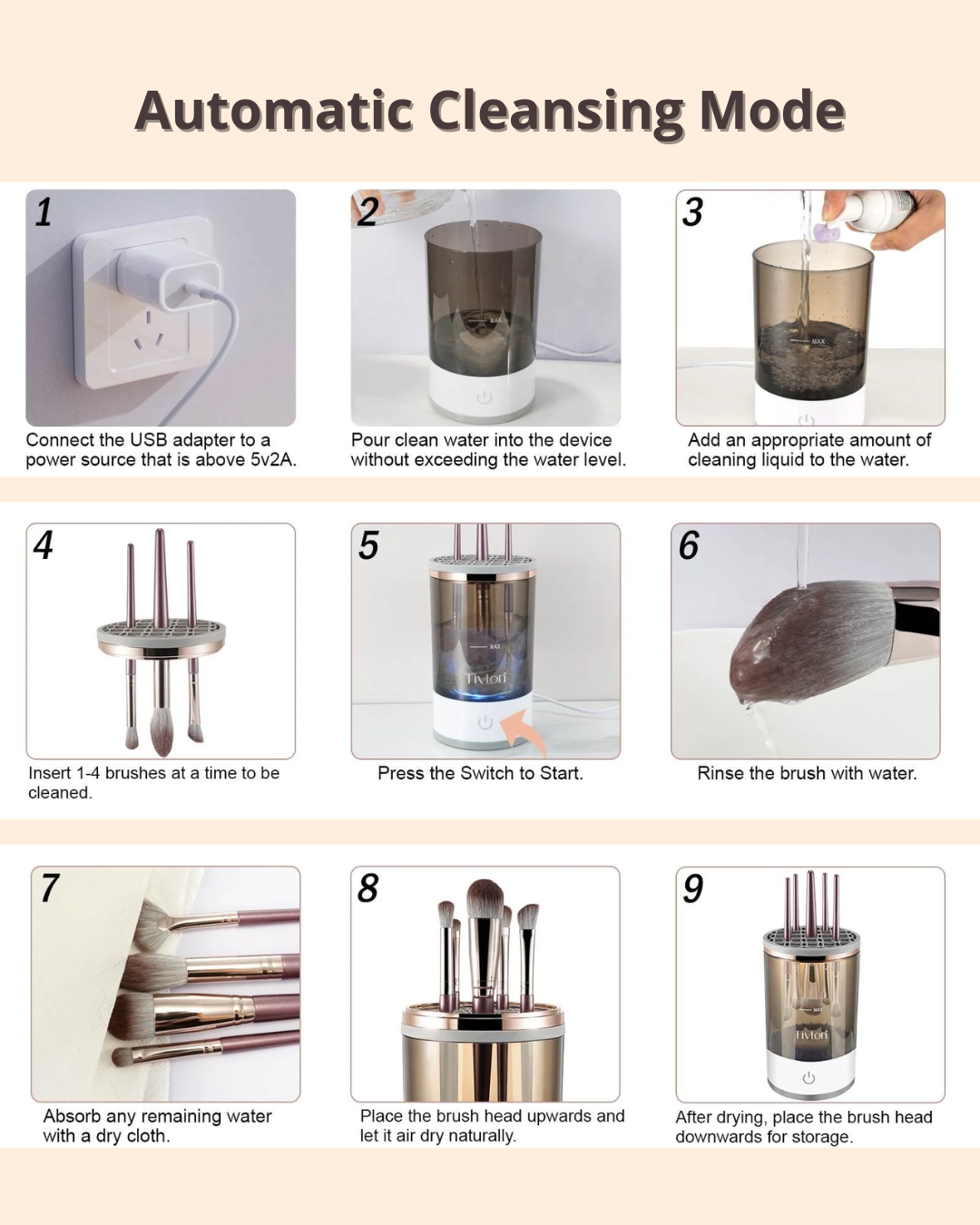 Automatic Cleansing Mode

1

Connect the USB adapter to a power source that is above 5v2A.

2

MAX

Pour clean water into the device without exceeding the water level.

3

MAX

Add an appropriate amount of cleaning liquid to the water.

4

Insert 1-4 brushes at a time to be cleaned.

5

MAX

Tivlon

Press the Switch to Start.

6

Rinse the brush with water.

7

Absorb any remaining water with a dry cloth.

8

Place the brush head upwards and let it air dry naturally.

9

MAX

Tivlon

After drying, place the brush head downwards for storage.