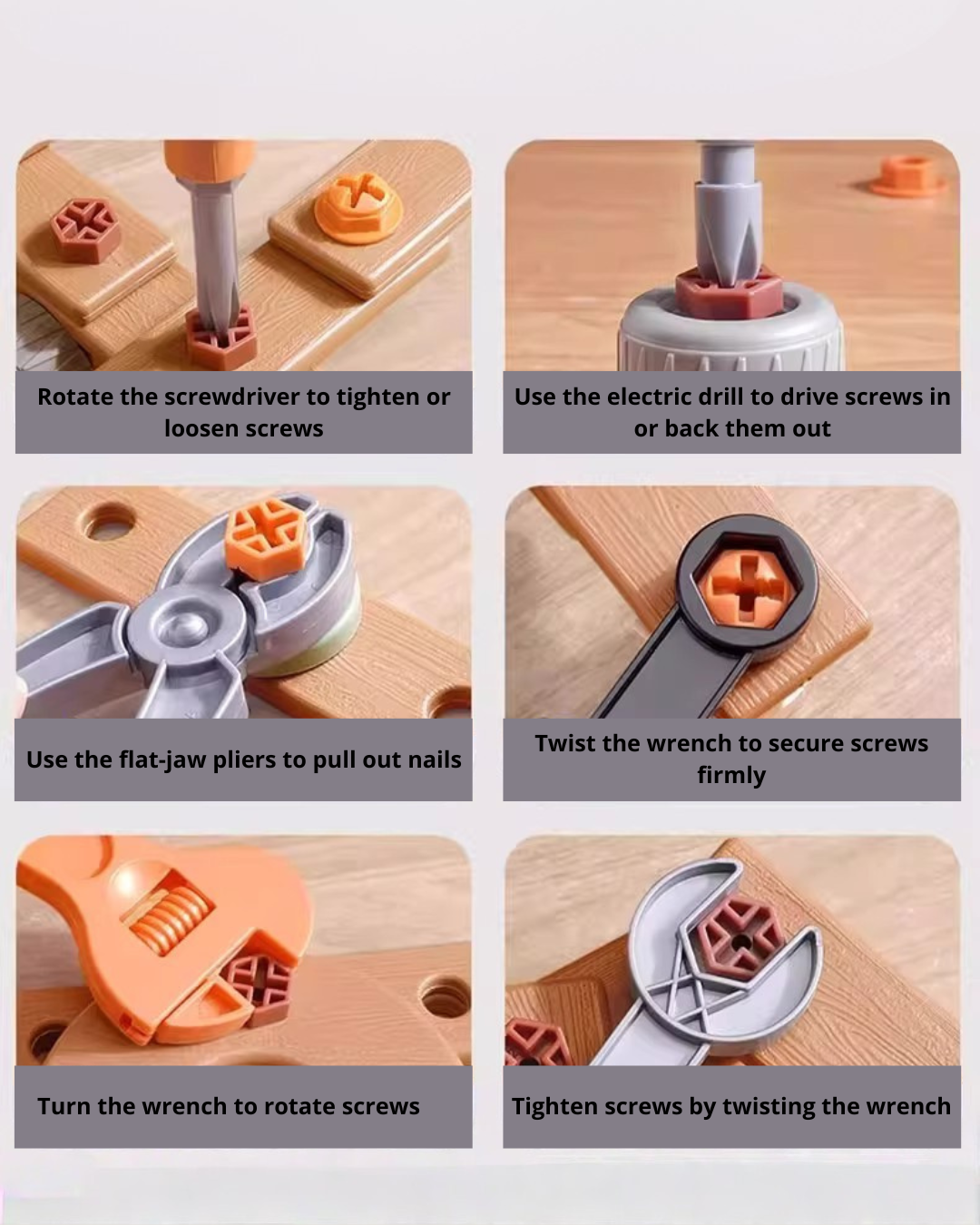 Rotate the screwdriver to tighten or loosen screws

Use the electric drill to drive screws in or back them out

Use the flat-jaw pliers to pull out nails

Twist the wrench to secure screws firmly

Turn the wrench to rotate screws

Tighten screws by twisting the wrench