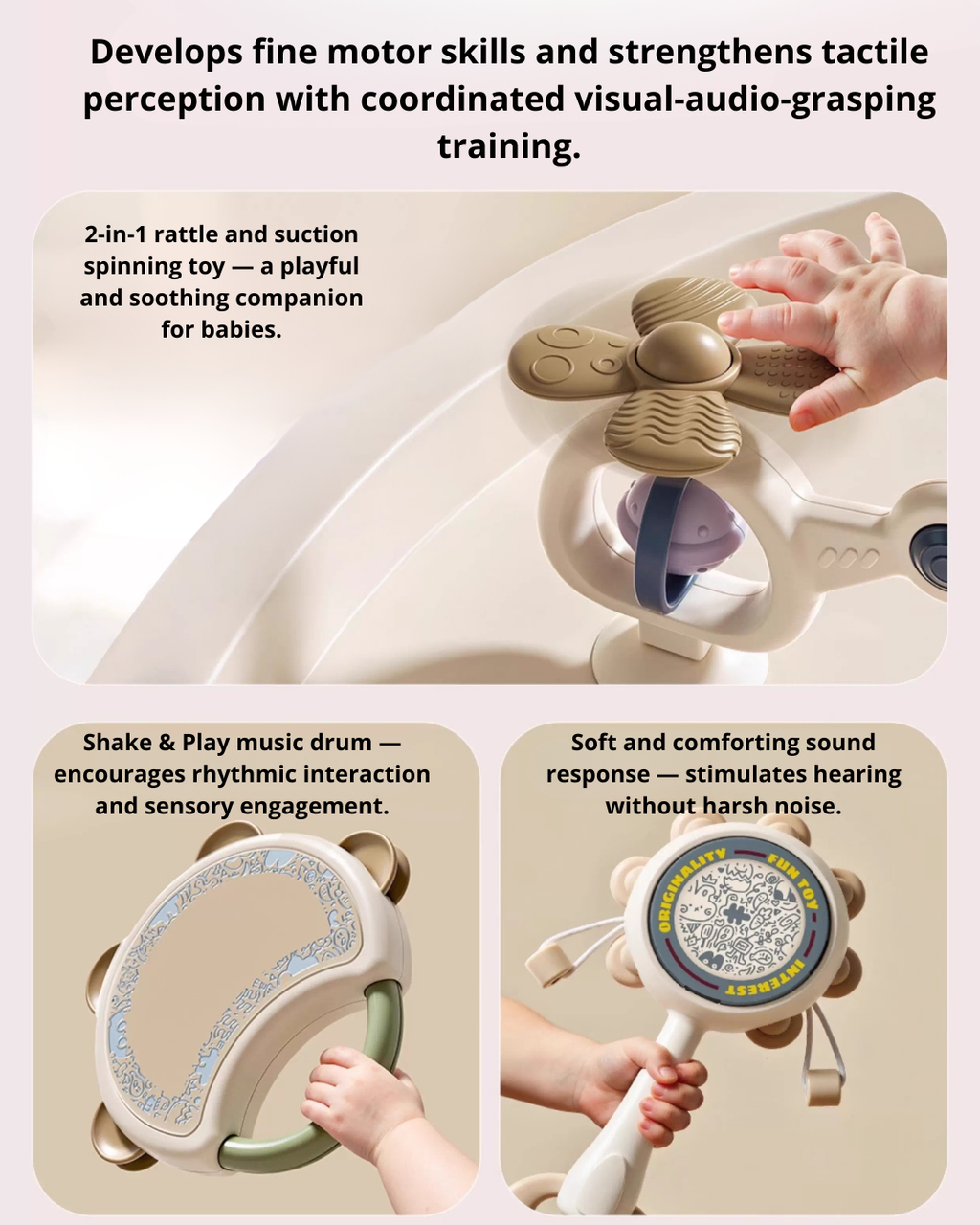 Develops fine motor skills and strengthens tactile perception with coordinated visual-audio-grasping training.

2-in-1 rattle and suction spinning toy — a playful and soothing companion for babies.

Shake & Play music drum — encourages rhythmic interaction and sensory engagement.

Soft and comforting sound response — stimulates hearing without harsh noise.

ORIGINALITY FUN TOY INTEREST