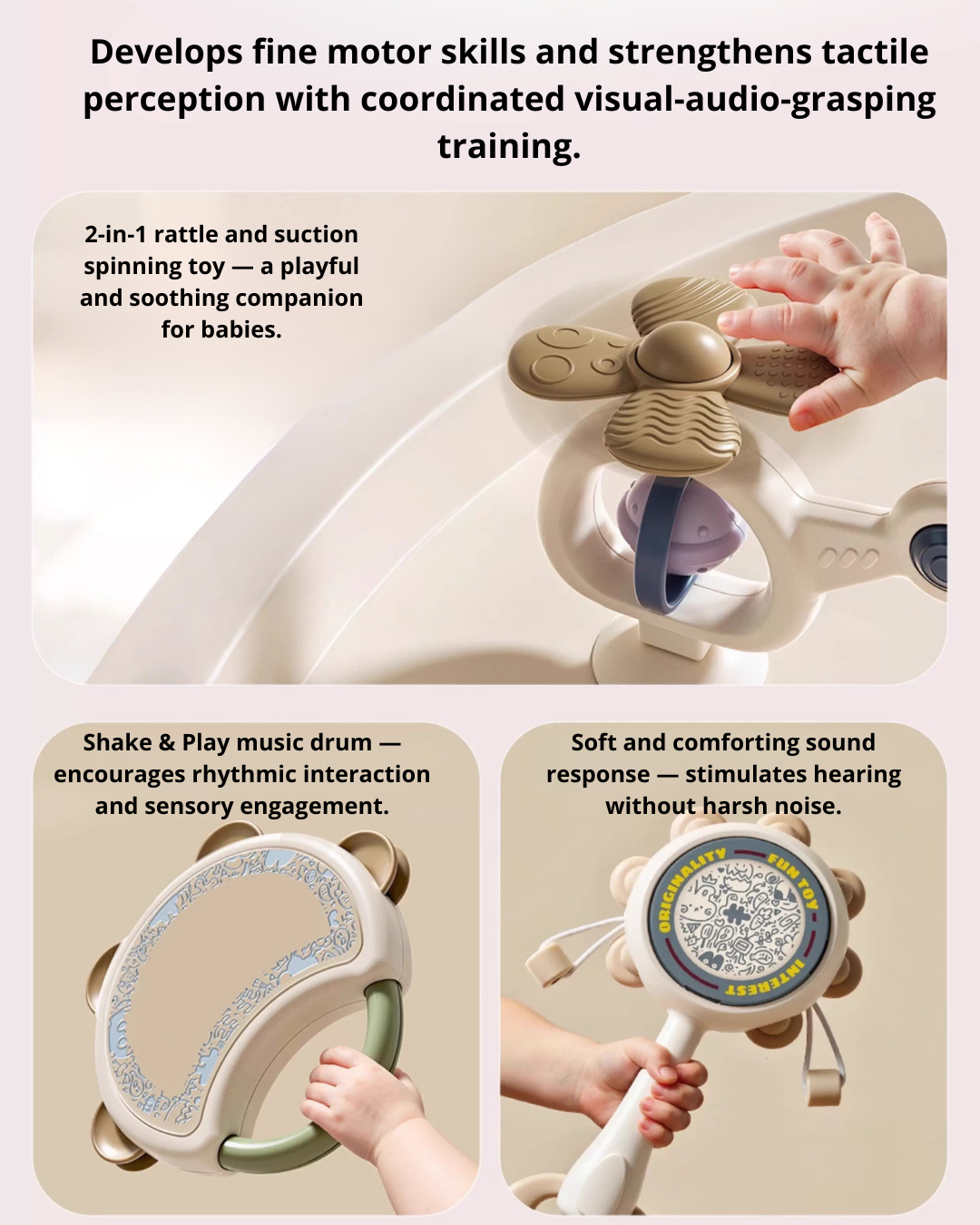 Develops fine motor skills and strengthens tactile perception with coordinated visual-audio-grasping training.

2-in-1 rattle and suction spinning toy — a playful and soothing companion for babies.

Shake & Play music drum — encourages rhythmic interaction and sensory engagement.

Soft and comforting sound response — stimulates hearing without harsh noise.

ORIGINALITY FUN TOY INTEREST