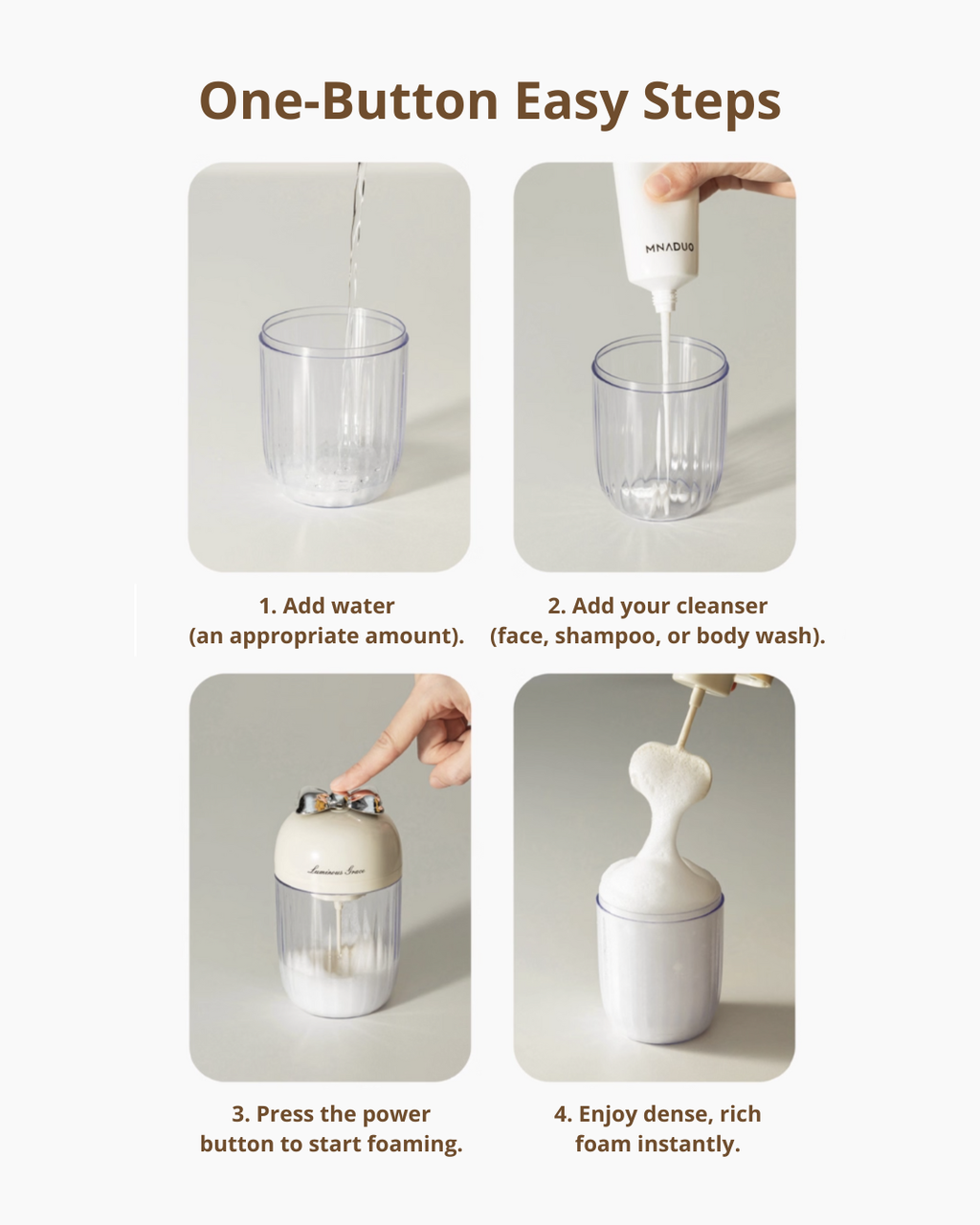 One-Button Easy Steps

MNADUO

1. Add water
(an appropriate amount).

2. Add your cleanser
(face, shampoo, or body wash).

Luminous Grace

3. Press the power
button to start foaming.

4. Enjoy dense, rich
foam instantly.