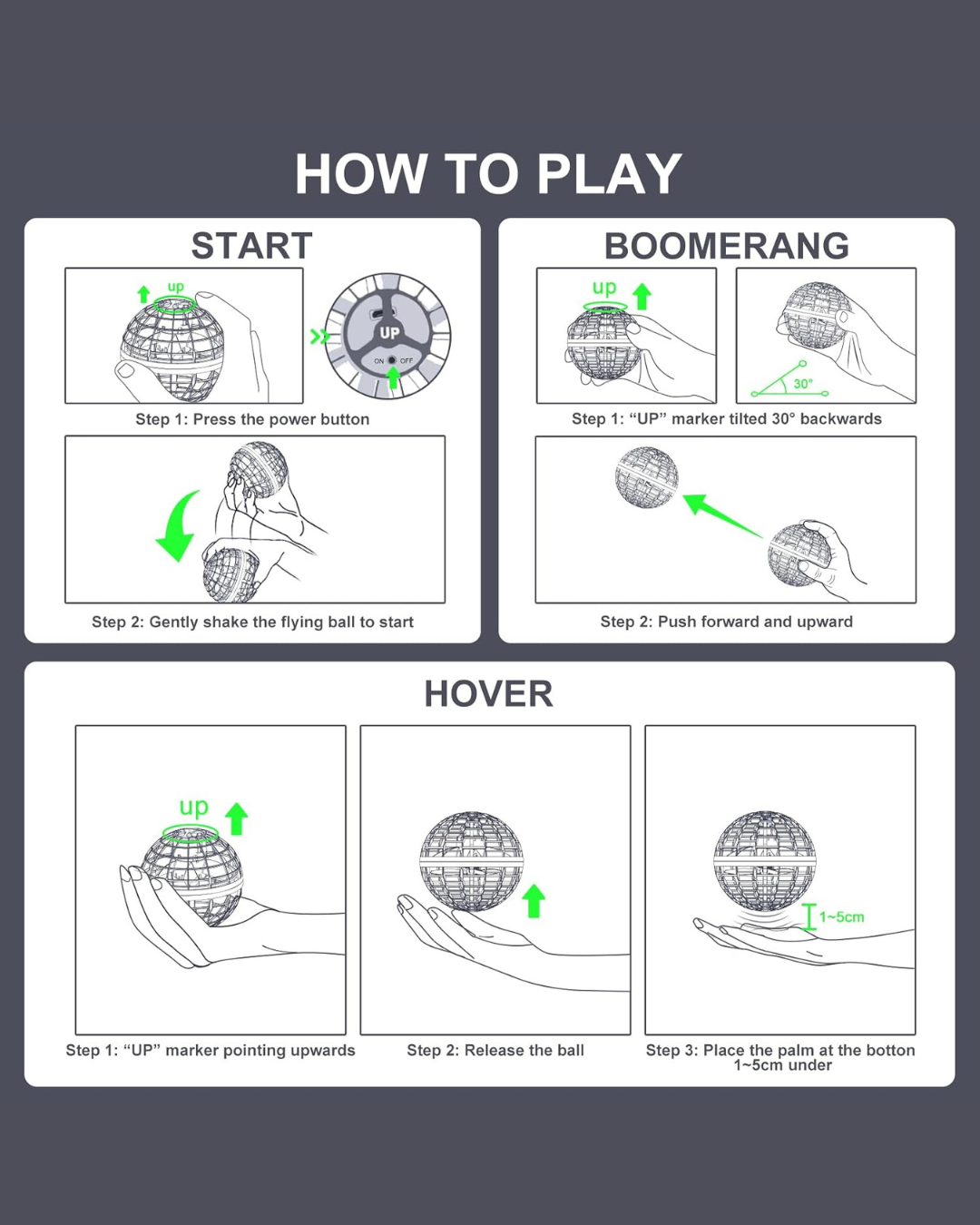 HOW TO PLAY

START

up

UP

ON OFF

Step 1: Press the power button

Step 2: Gently shake the flying ball to start

BOOMERANG

up

30°

Step 1: “UP” marker tilted 30° backwards

Step 2: Push forward and upward

HOVER

up

1~5cm

Step 1: “UP” marker pointing upwards

Step 2: Release the ball

Step 3: Place the palm at the botton 1~5cm under